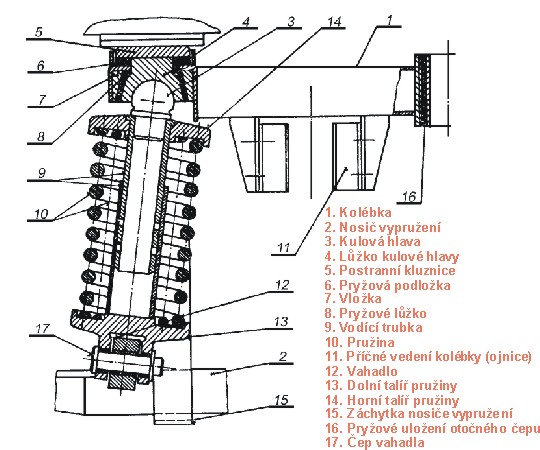 5
4
3
14
1
6
7
8
9
10
16
11
12
13
17
2
15

1. Kolébka
2. Nosič vypružení
3. Kulová hlava
4. Lůžko kulové hlavy
5. Postranní kluznice
6. Pryžová podložka
7. Vložka
8. Pryžové lůžko
9. Vodící trubka
10. Pružina
11. Příčné vedení kolébky (ojnice)
12. Vahadlo
13. Dolní talíř pružiny
14. Horní talíř pružiny
15. Záchytka nosiče vypružení
16. Pryžové uložení otočného čepu
17. Čep vahadla