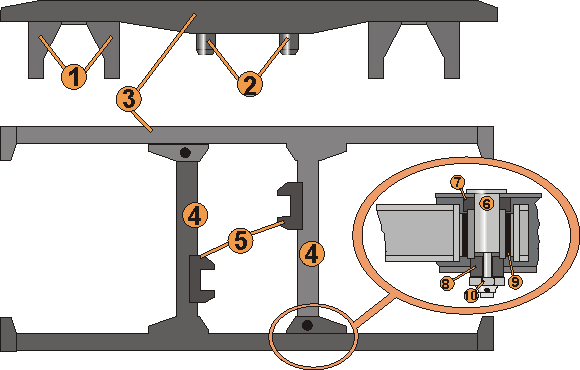 1
2
3
4
5
4
7
6
8
9
10